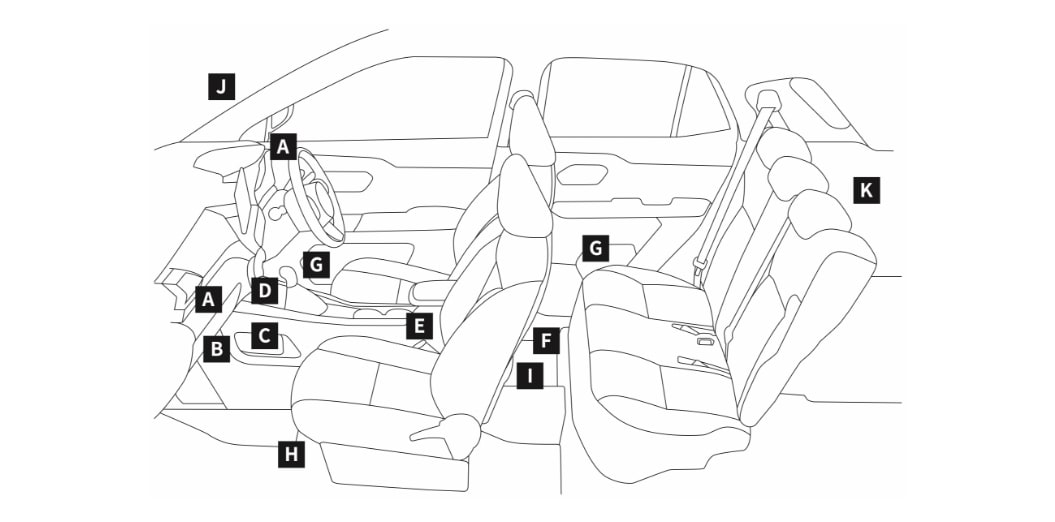 J
A
K
G
G
A
D
E
C
B
F
I
H