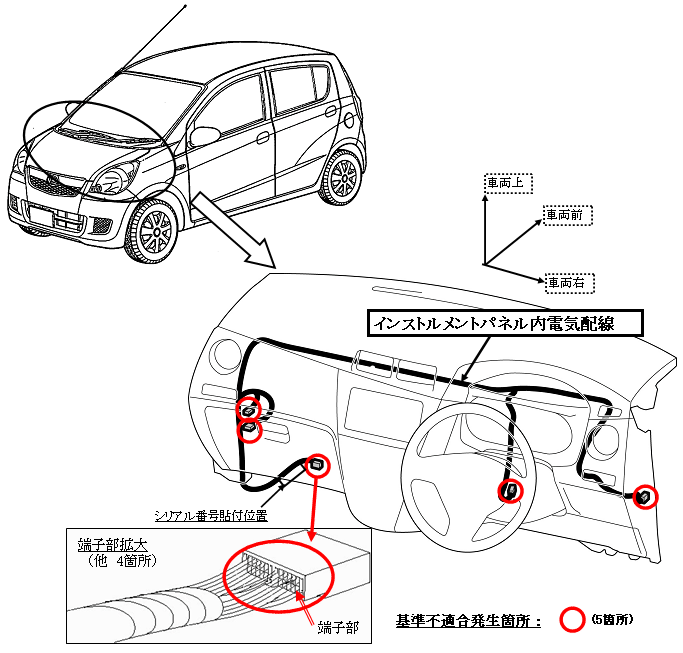 車両上

車両前

車両右

インストルメントパネル内電気配線

シリアル番号貼付位置

端子部拡大
（他　4箇所）

端子部

基準不適合発生箇所：　(5箇所)