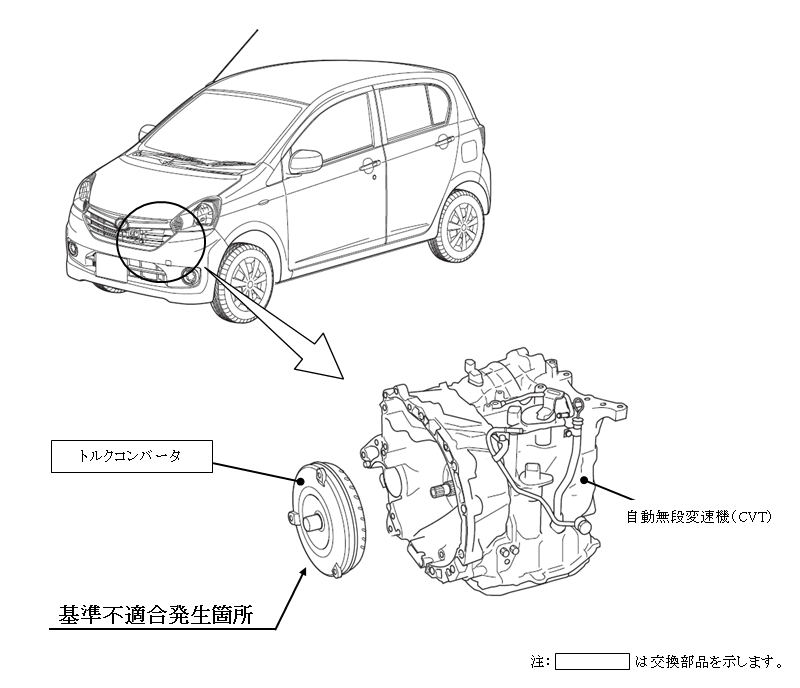 トルクコンバータ

自動無段変速機(CVT)

基準不適合発生箇所

注: は交換部品を示します。